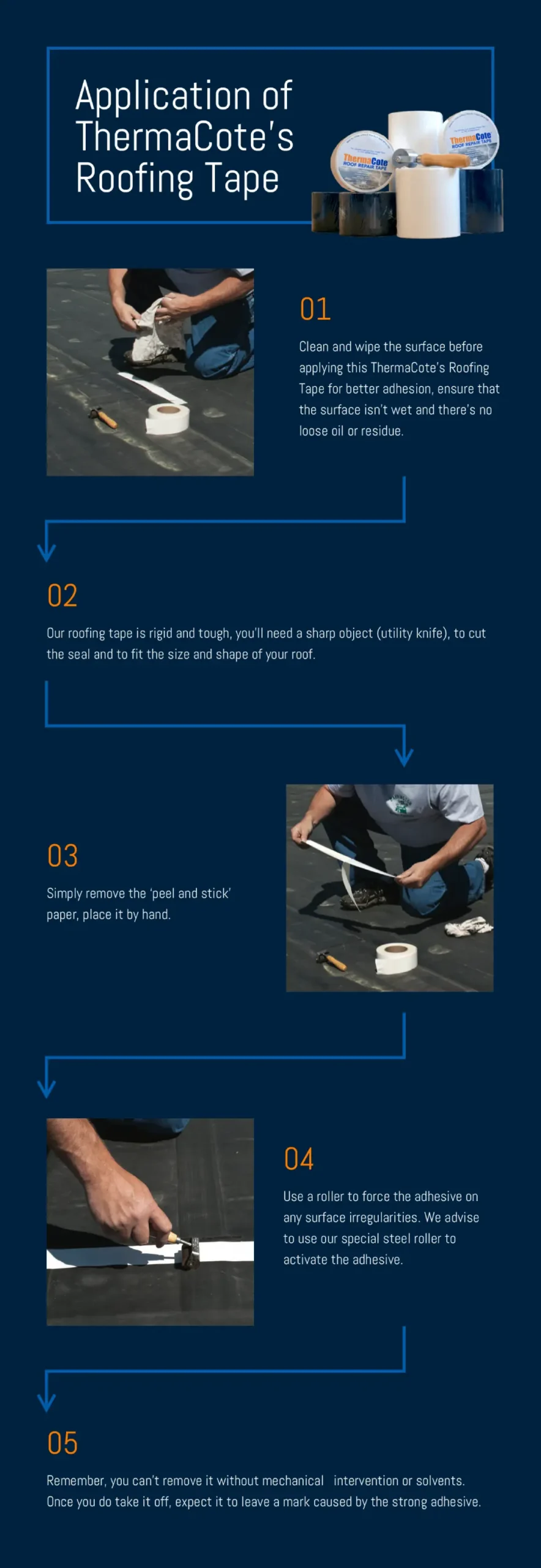 Application of ThermaCote's Roofing Tape

ThermaCote ROOF REPAIR TAPE

ThermaCote ROOF REPAIR TAPE

01

Clean and wipe the surface before applying this ThermaCote's Roofing Tape for better adhesion, ensure that the surface isn't wet and there's no loose oil or residue.

02

Our roofing tape is rigid and tough, you'll need a sharp object (utility knife), to cut the seal and to fit the size and shape of your roof.

03

Simply remove the 'peel and stick' paper, place it by hand.

04

Use a roller to force the adhesive on any surface irregularities. We advise to use our special steel roller to activate the adhesive.

05

Remember, you can't remove it without mechanical intervention or solvents. Once you do take it off, expect it to leave a mark caused by the strong adhesive.